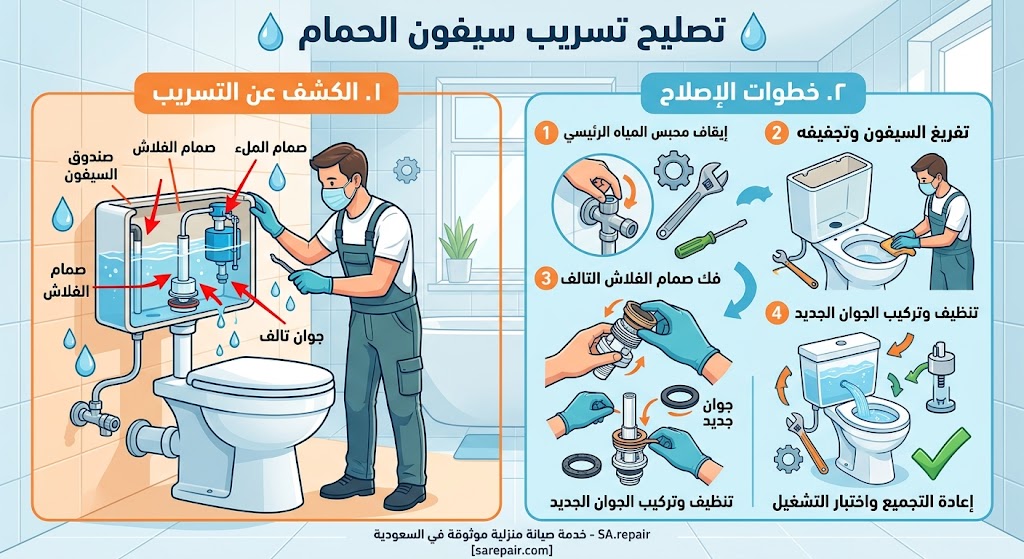 تصليح تسريب سيفون الحمام

١. الكشف عن التسريب

صندوق السيفون
صمام الفلاش
صمام الملء
صمام الفلاش
جوان تالف

٢. خطوات الإصلاح

1 إيقاف محبس المياه الرئيسي
2 تفريغ السيفون وتجفيفه
3 فك صمام الفلاش التالف
4 تنظيف وتركيب الجوان الجديد

جوان جديد

تنظيف وتركيب الجوان الجديد
إعادة التجميع واختبار التشغيل

SA.repair - خدمة صيانة منزلية موثوقة في السعودية
[sarepair.com]