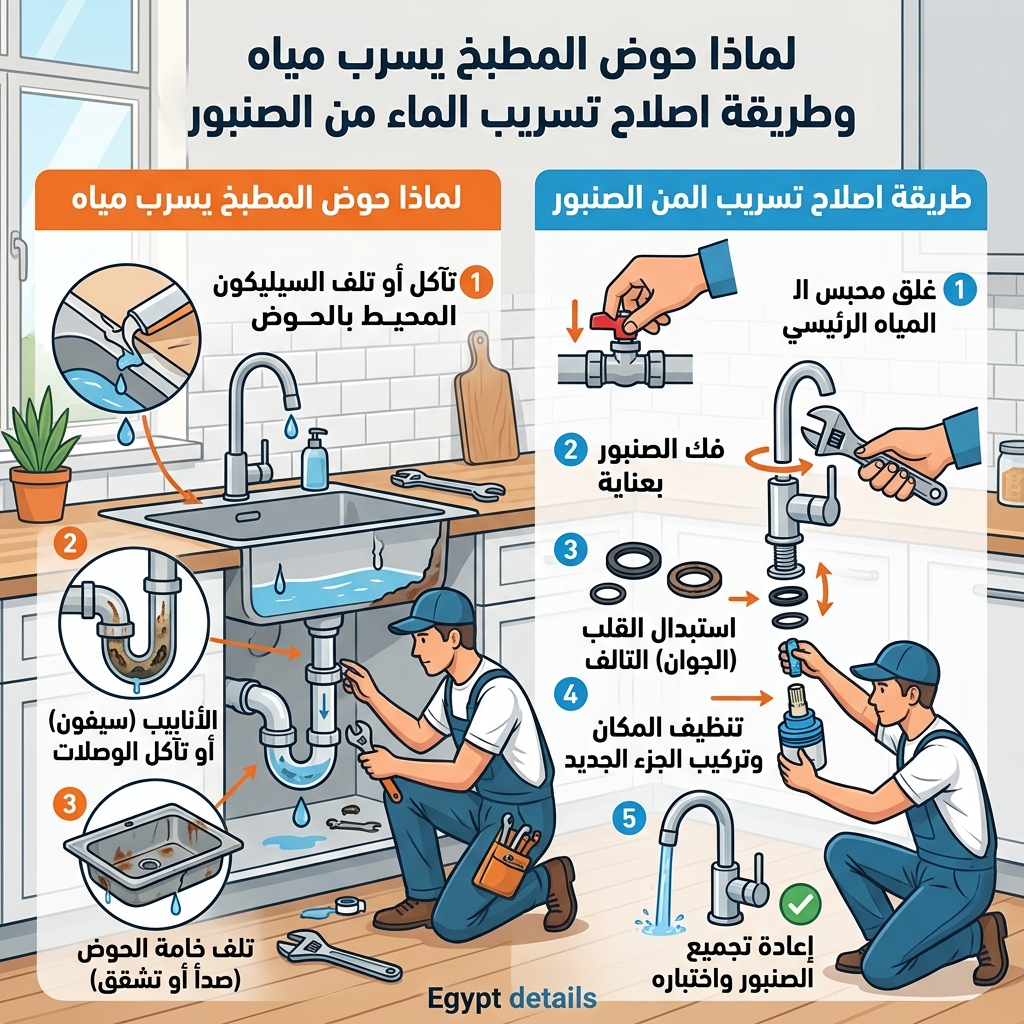 لماذا حوض المطبخ يسرب مياه
وطريقة اصلاح تسريب الماء من الصنبور

طريقة اصلاح تسريب المن الصنبور

1 غلق محبس ال المياه الرئيسي

2 فك الصنبور بعناية

3 استبدال القلب (الجوان) التالف

4 تنظيف المكان وتركيب الجزء الجديد

5 إعادة تجميع الصنبور واختباره

لماذا حوض المطبخ يسرب مياه

1 تآكل أو تلف السيليكون المحيط بالحوض

2 الأنابيب (سيفون) أو تآكل الوصلات

3 تلف خامة الحوض (صدأ أو تشقق)

Egypt details